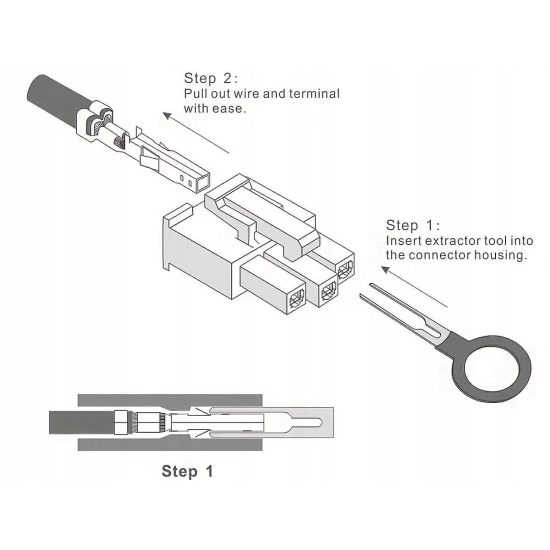 Step 2:
Pull out wire and terminal with ease.

Step 1:
Insert extractor tool into the connector housing.

Step 1